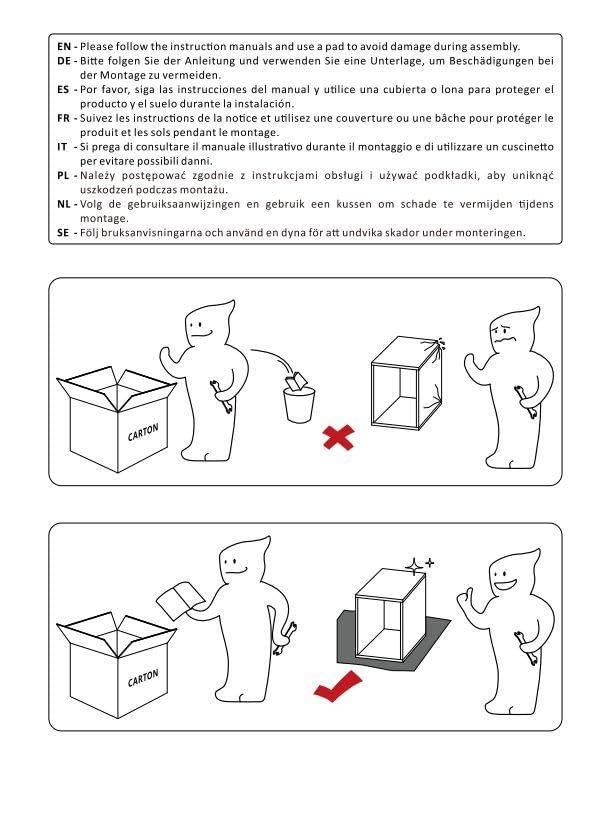 EN - Please follow the instruction manuals and use a pad to avoid damage during assembly.
DE - Bitte folgen Sie der Anleitung und verwenden Sie eine Unterlage, um Beschädigungen bei der Montage zu vermeiden.
ES - Por favor, siga las instrucciones del manual y utilice una cubierta o lona para proteger el producto y el suelo durante la instalación.
FR - Suivez les instructions de la notice et utilisez une couverture ou une bâche pour protéger le produit et les sols pendant le montage.
IT - Si prega di consultare il manuale illustrativo durante il montaggio e di utilizzare un cuscinetto per evitare possibili danni.
PL - Należy postępować zgodnie z instrukcjami obsługi i używać podkładki, aby uniknąć uszkodzeń podczas montażu.
NL - Volg de gebruiksaanwijzingen en gebruik een kussen om schade te vermijden tijdens montage.
SE - Följ bruksanvisningarna och använd en dyna för att undvika skador under monteringen.

CARTON

CARTON