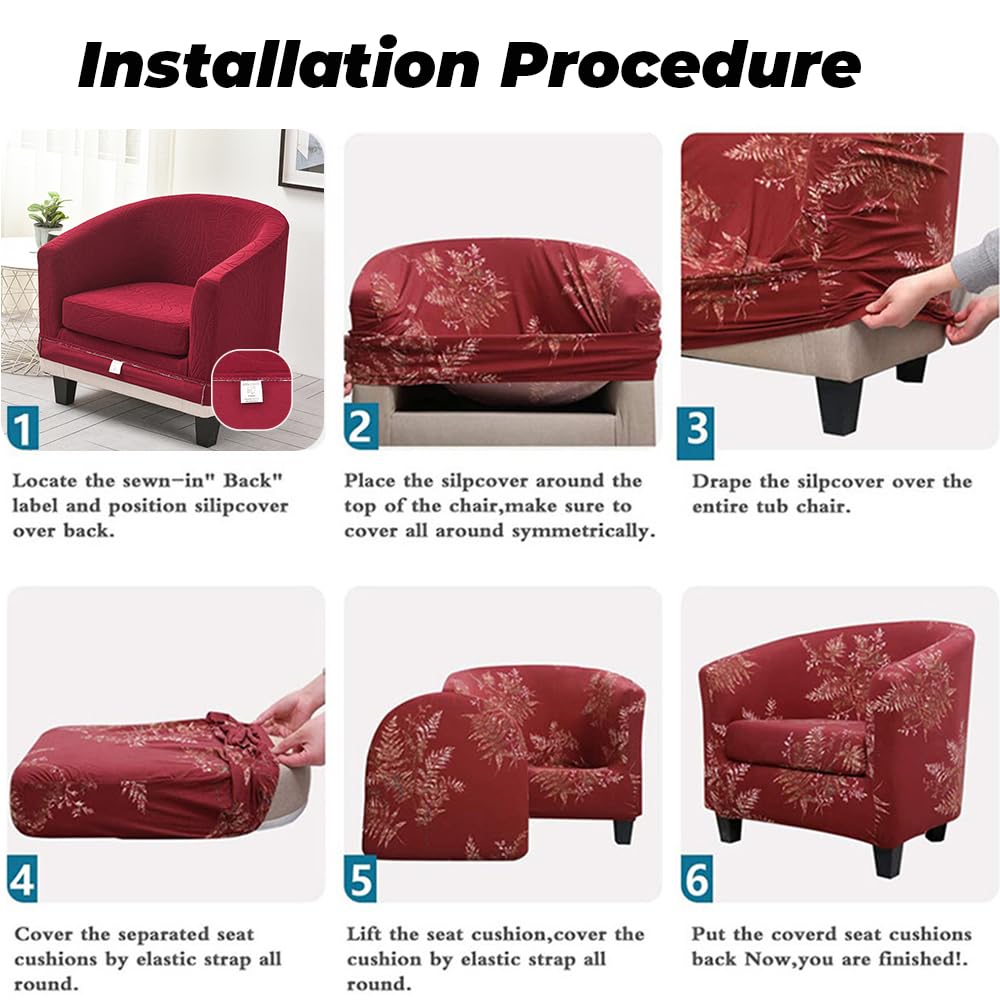 Installation Procedure

1

Locate the sewn-in" Back" label and position silipcover over back.

2

Place the silpcover around the top of the chair,make sure to cover all around symmetrically.

3

Drape the silpcover over the entire tub chair.

4

Cover the separated seat cushions by elastic strap all round.

5

Lift the seat cushion,cover the cushion by elastic strap all round.

6

Put the coverd seat cushions back Now,you are finished!.