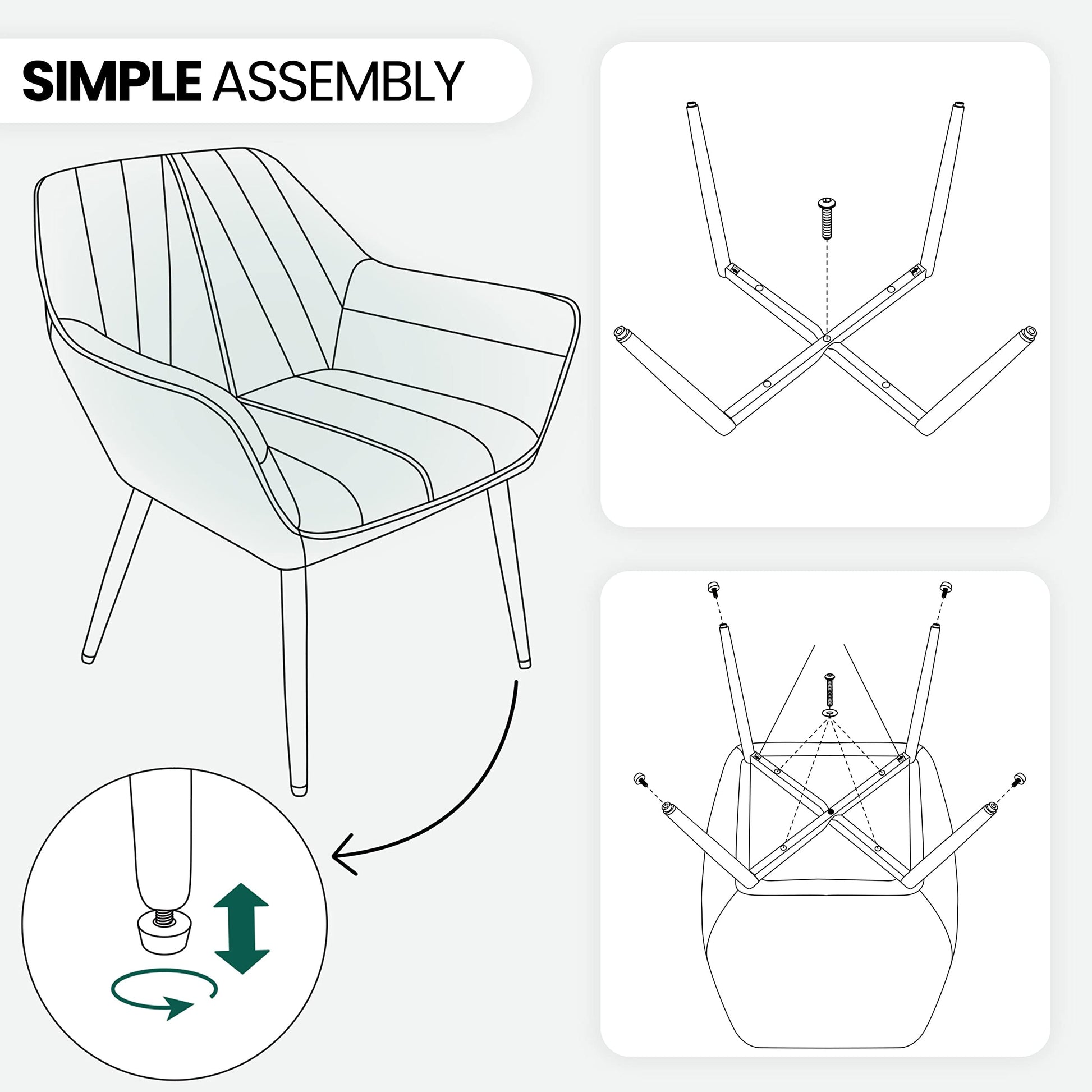 SIMPLE ASSEMBLY