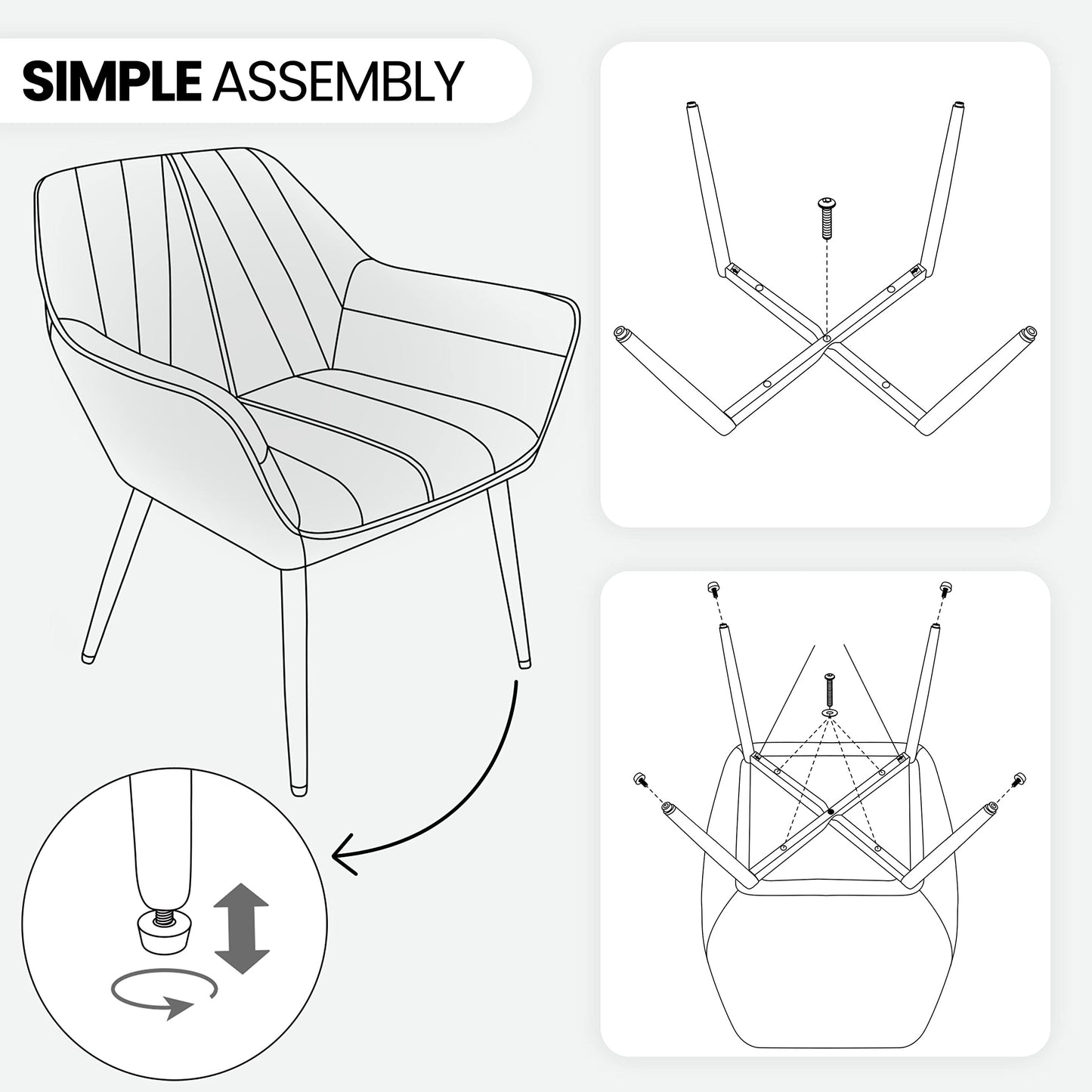 SIMPLE ASSEMBLY